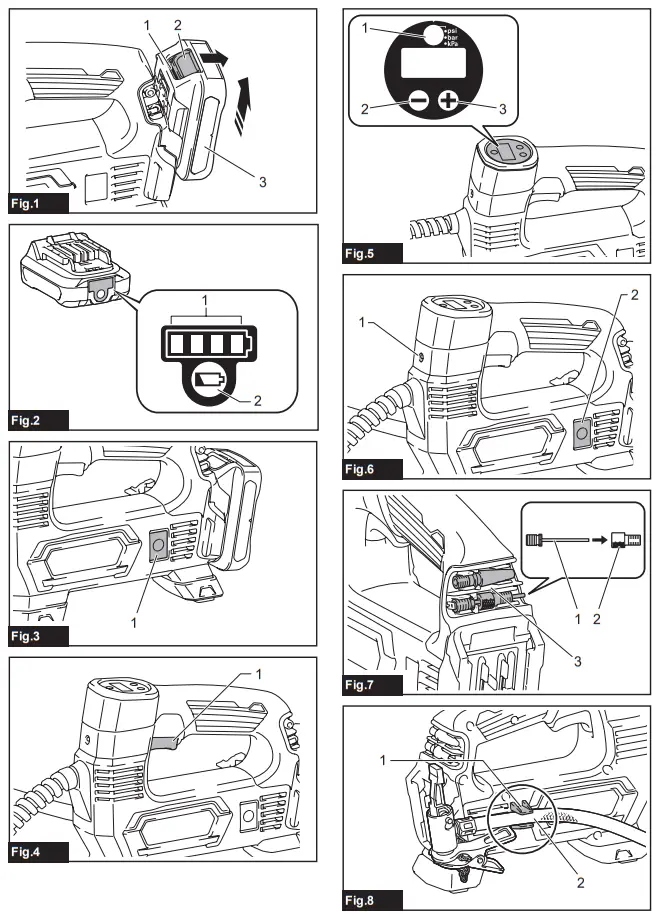 1
2
3
Fig.1

1
2
Fig.2

1
Fig.3

1
Fig.4

1
psi
bar
kPa
2
3
Fig.5

1
2
Fig.6

1
2
3
Fig.7

1
2
Fig.8