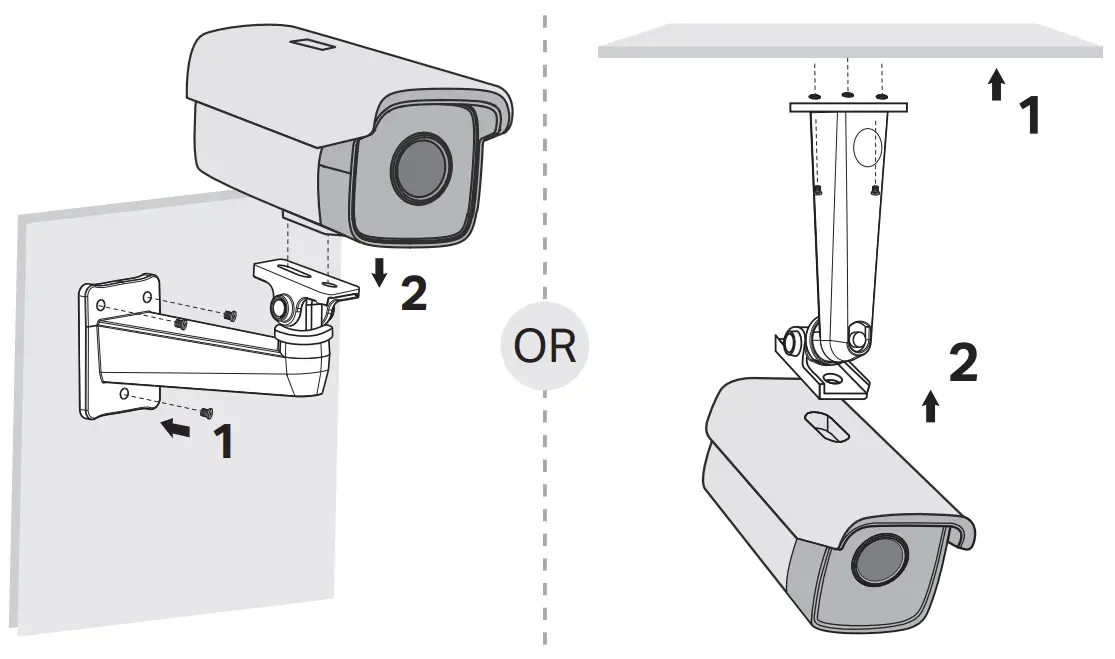 2
1
OR
1
2