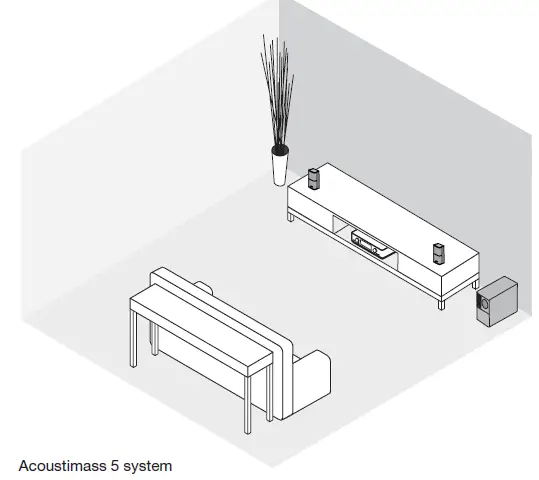 Acoustimass 5 system