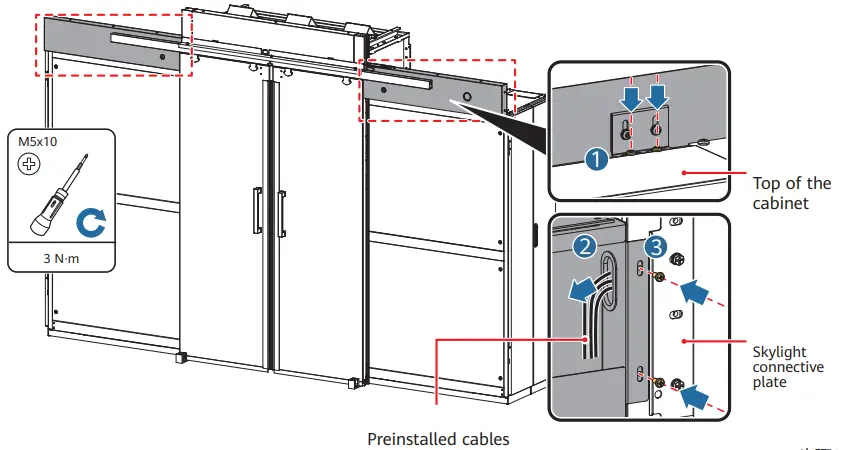 M5x10

3 N·m

1

Top of the cabinet

2

3

Skylight connective plate

Preinstalled cables