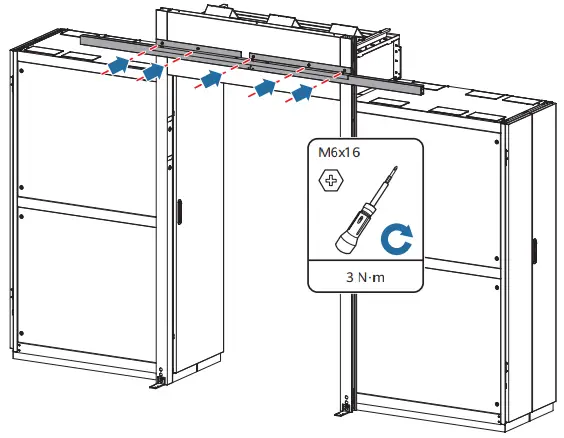 M6x16

3 N·m