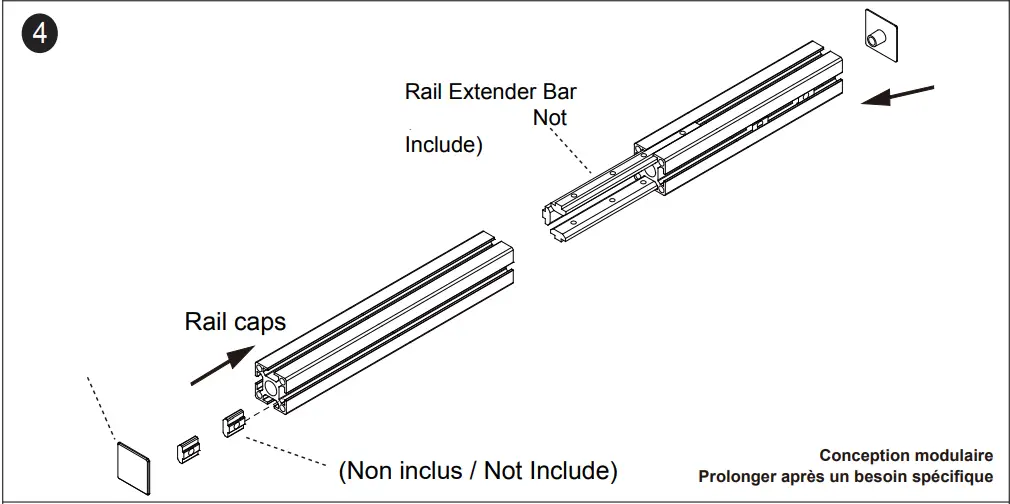 4

Rail Extender Bar
Not
Include)

Rail caps

(Non inclus / Not Include)

Conception modulaire
Prolonger après un besoin spécifique