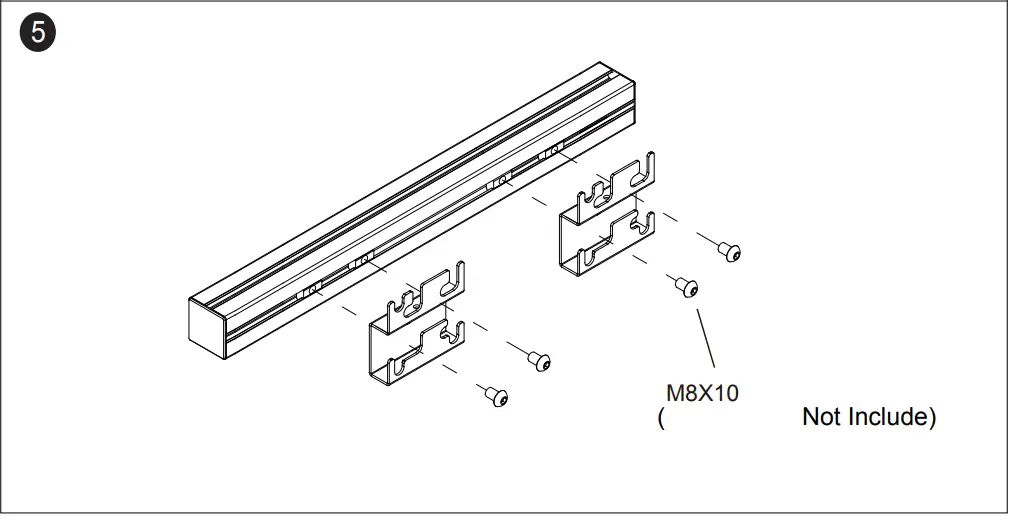 5

M8X10
( Not Include)