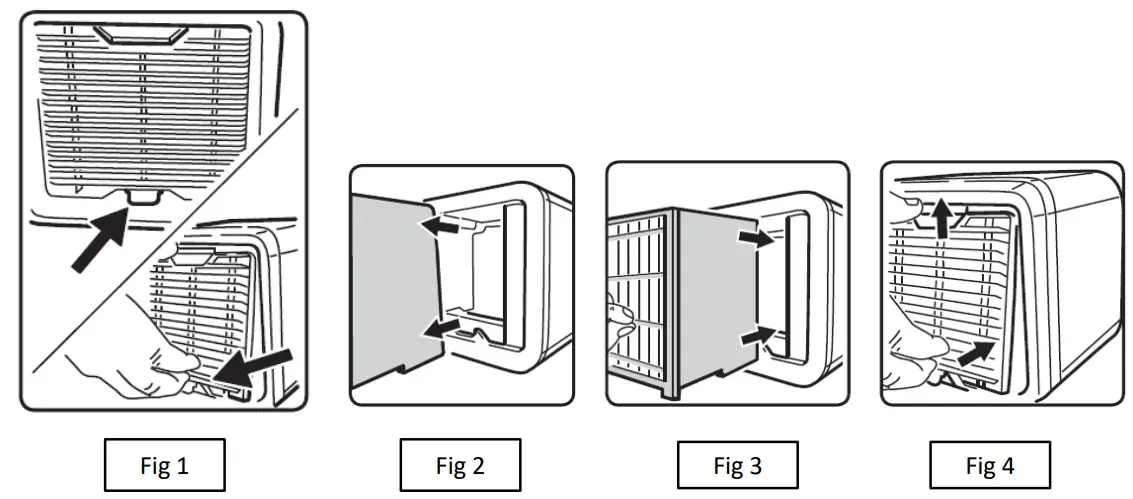 Fig 1

Fig 2

Fig 3

Fig 4