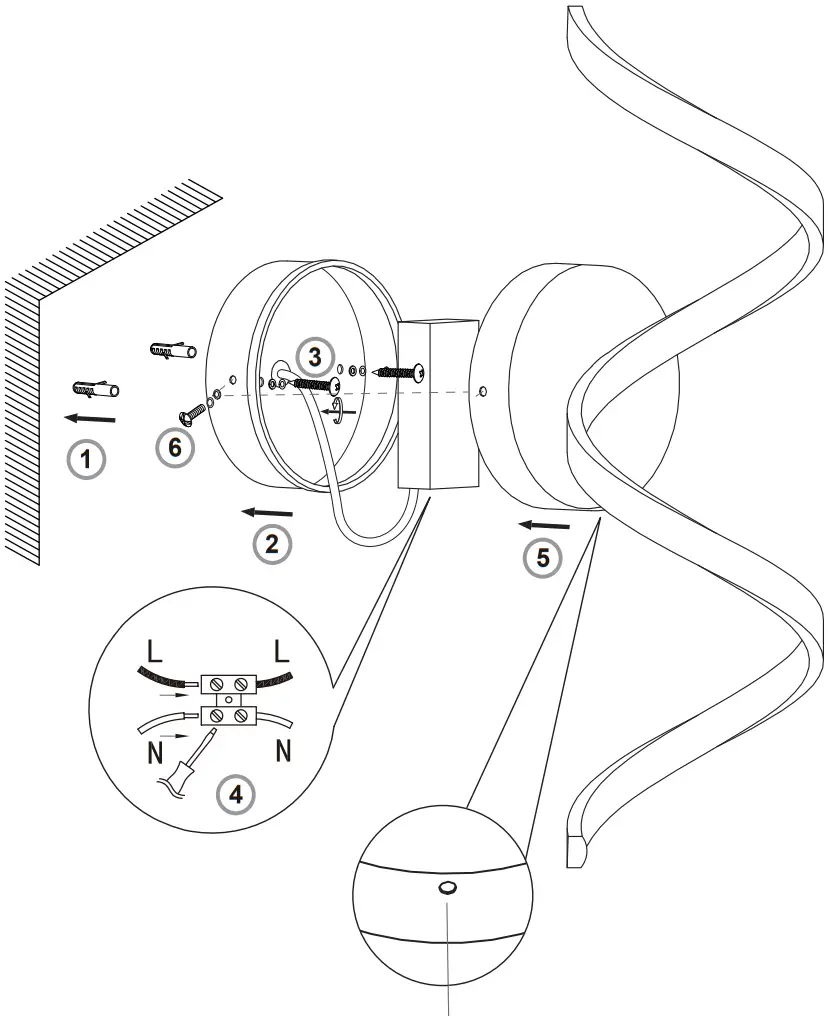 3

1

6

2

5

L

L

N

N

4