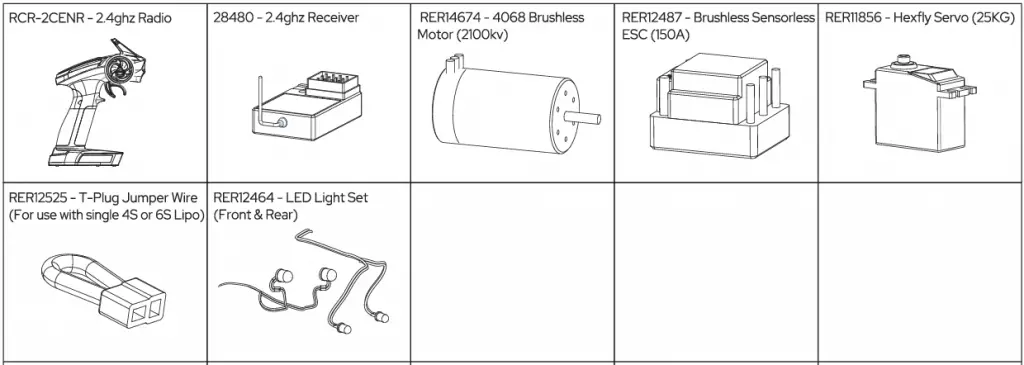 | RCR-2CENR - 2.4ghz Radio | 28480 - 2.4ghz Receiver | RER14674 - 4068 Brushless Motor (2100kv) | RER12487 - Brushless Sensorless ESC (150A) | RER11856 - Hexfly Servo (25KG) |
|---|---|---|---|---|
| RER12525 - T-Plug Jumper Wire (For use with single 4S or 6S Lipo) | RER12464 - LED Light Set (Front & Rear) | | | |