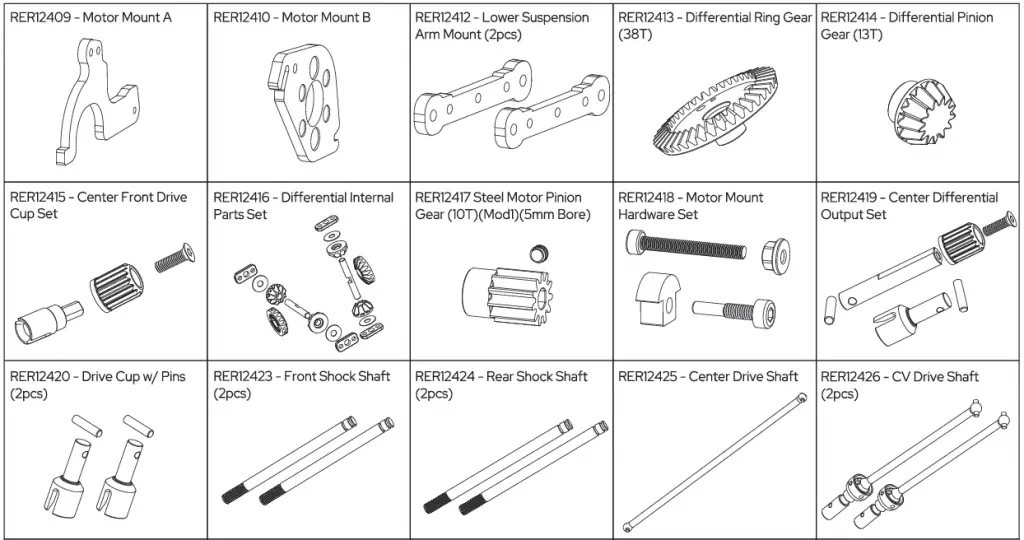 | RER12409 - Motor Mount A | RER12410 - Motor Mount B | RER12412 - Lower Suspension Arm Mount (2pcs) | RER12413 - Differential Ring Gear (38T) | RER12414 - Differential Pinion Gear (13T) |
|---|---|---|---|---|
| RER12415 - Center Front Drive Cup Set | RER12416 - Differential Internal Parts Set | RER12417 Steel Motor Pinion Gear (10T)(Mod1)(5mm Bore) | RER12418 - Motor Mount Hardware Set | RER12419 - Center Differential Output Set |
| RER12420 - Drive Cup w/ Pins (2pcs) | RER12423 - Front Shock Shaft (2pcs) | RER12424 - Rear Shock Shaft (2pcs) | RER12425 - Center Drive Shaft | RER12426 - CV Drive Shaft (2pcs) |