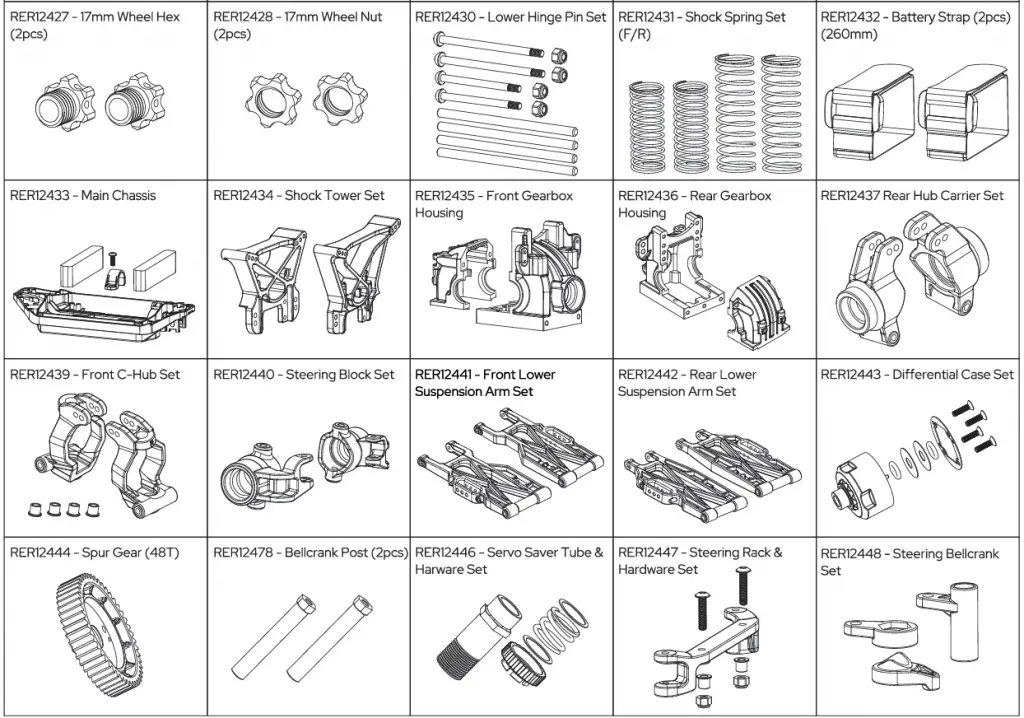 | RER12427 - 17mm Wheel Hex (2pcs) | RER12428 - 17mm Wheel Nut (2pcs) | RER12430 - Lower Hinge Pin Set | RER12431 - Shock Spring Set (F/R) | RER12432 - Battery Strap (2pcs) (260mm) |
|---|---|---|---|---|
| RER12433 - Main Chassis | RER12434 - Shock Tower Set | RER12435 - Front Gearbox Housing | RER12436 - Rear Gearbox Housing | RER12437 Rear Hub Carrier Set |
| RER12439 - Front C-Hub Set | RER12440 - Steering Block Set | RER12441 - Front Lower Suspension Arm Set | RER12442 - Rear Lower Suspension Arm Set | RER12443 - Differential Case Set |
| RER12444 - Spur Gear (48T) | RER12478 - Bellcrank Post (2pcs) | RER12446 - Servo Saver Tube & Harware Set | RER12447 - Steering Rack & Hardware Set | RER12448 - Steering Bellcrank Set |