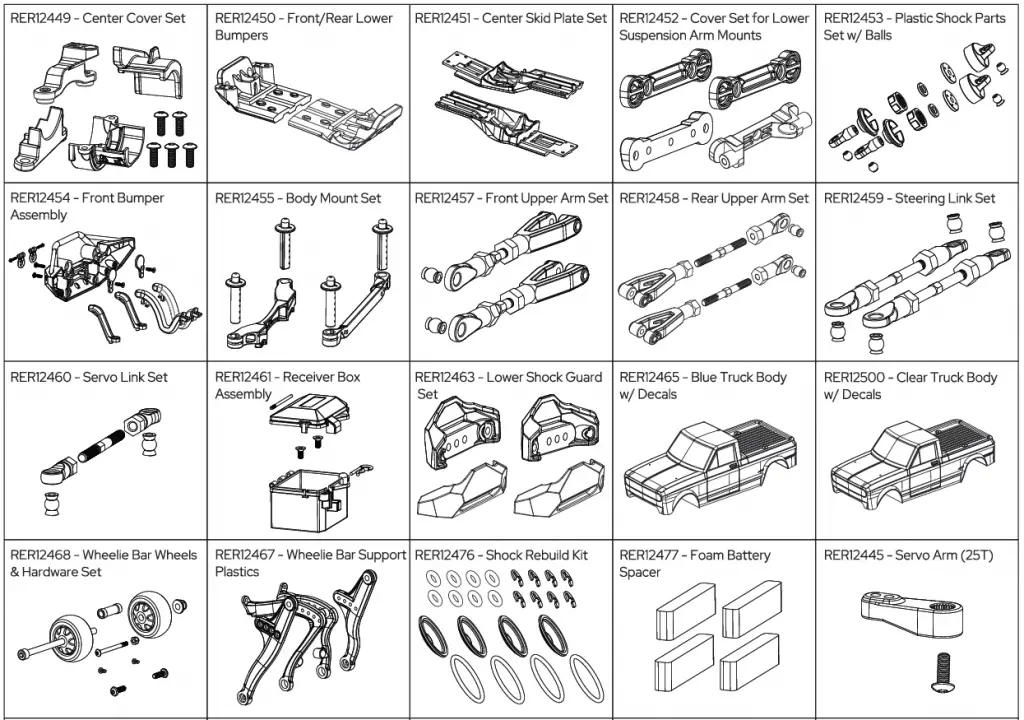 | RER12449 - Center Cover Set | RER12450 - Front/Rear Lower Bumpers | RER12451 - Center Skid Plate Set | RER12452 - Cover Set for Lower Suspension Arm Mounts | RER12453 - Plastic Shock Parts Set w/ Balls |
|---|---|---|---|---|
| RER12454 - Front Bumper Assembly | RER12455 - Body Mount Set | RER12457 - Front Upper Arm Set | RER12458 - Rear Upper Arm Set | RER12459 - Steering Link Set |
| RER12460 - Servo Link Set | RER12461 - Receiver Box Assembly | RER12463 - Lower Shock Guard Set | RER12465 - Blue Truck Body w/ Decals | RER12500 - Clear Truck Body w/ Decals |
| RER12468 - Wheelie Bar Wheels & Hardware Set | RER12467 - Wheelie Bar Support Plastics | RER12476 - Shock Rebuild Kit | RER12477 - Foam Battery Spacer | RER12445 - Servo Arm (25T) |