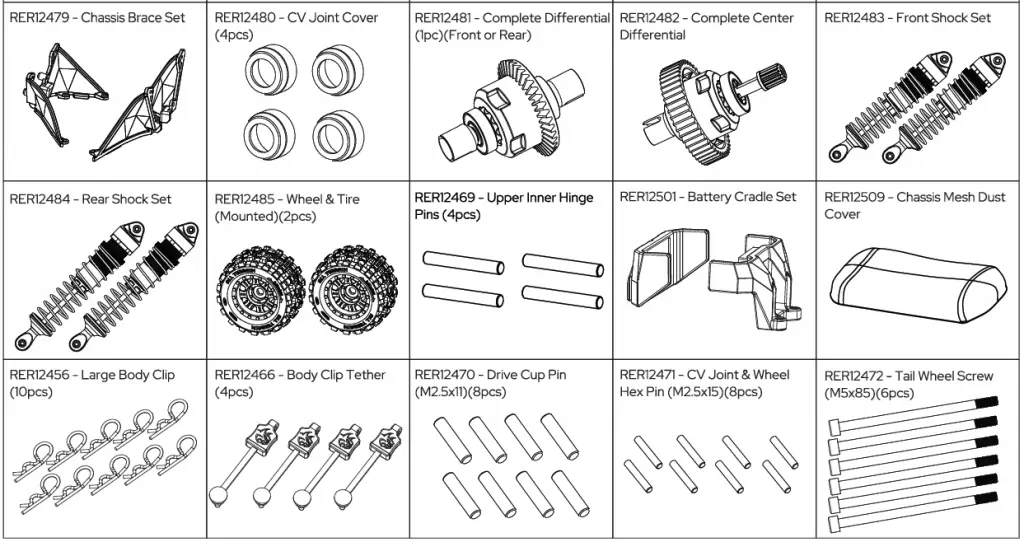 | RER12479 - Chassis Brace Set | RER12480 - CV Joint Cover (4pcs) | RER12481 - Complete Differential (1pc)(Front or Rear) | RER12482 - Complete Center Differential | RER12483 - Front Shock Set |
|---|---|---|---|---|
| RER12484 - Rear Shock Set | RER12485 - Wheel & Tire (Mounted)(2pcs) | RER12469 - Upper Inner Hinge Pins (4pcs) | RER12501 - Battery Cradle Set | RER12509 - Chassis Mesh Dust Cover |
| RER12456 - Large Body Clip (10pcs) | RER12466 - Body Clip Tether (4pcs) | RER12470 - Drive Cup Pin (M2.5x11)(8pcs) | RER12471 - CV Joint & Wheel Hex Pin (M2.5x15)(8pcs) | RER12472 - Tail Wheel Screw (M5x85)(6pcs) |