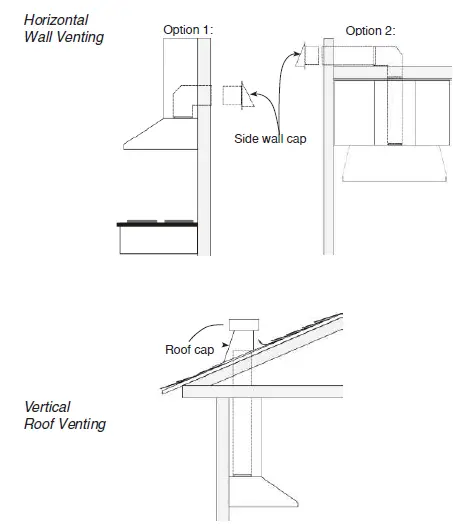 Horizontal Wall Venting

Option 1:

Option 2:

Side wall cap

Roof cap

Vertical Roof Venting