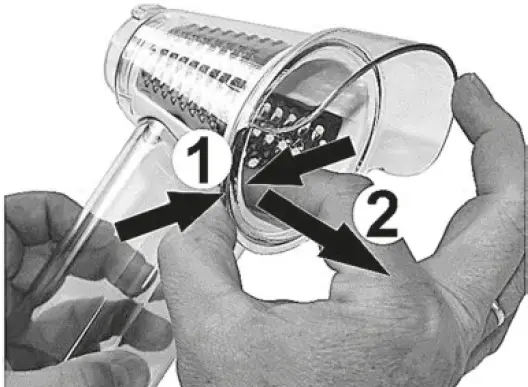 1
2