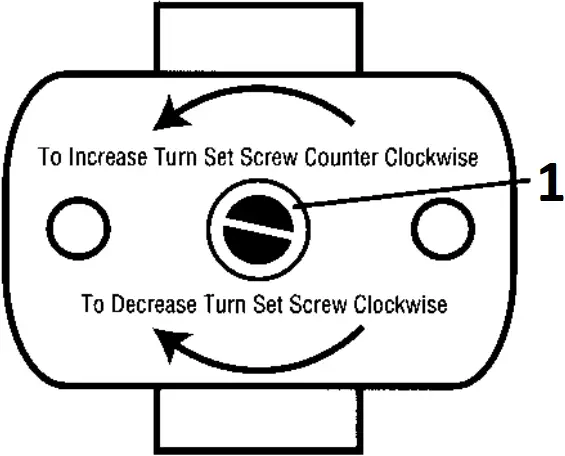 To Increase Turn Set Screw Counter Clockwise

1

To Decrease Turn Set Screw Clockwise