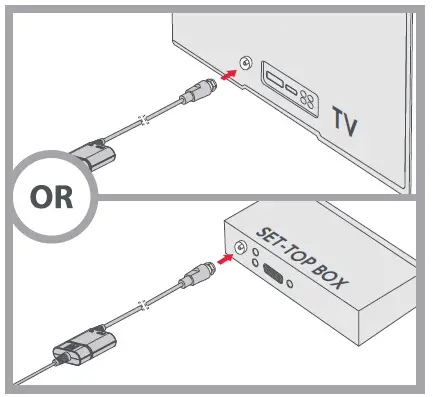 TV

OR

SET-TOP BOX