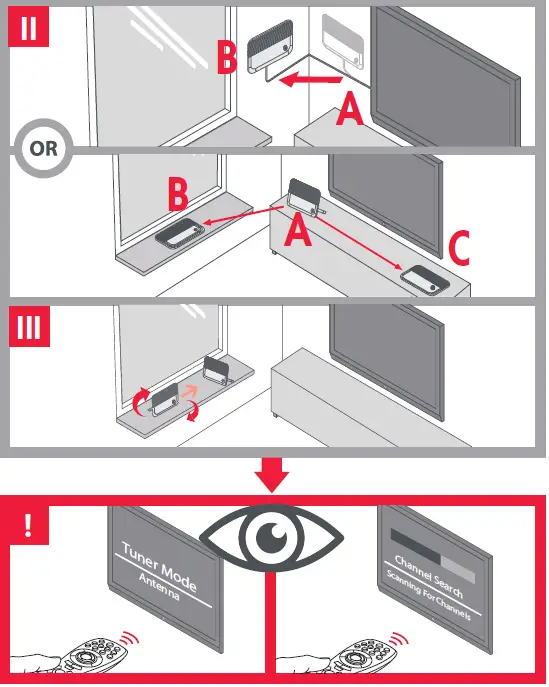 II

B

A

OR

B

A

C

III

!

Tuner Mode
Antenna

Channel Search
Scanning For Channels