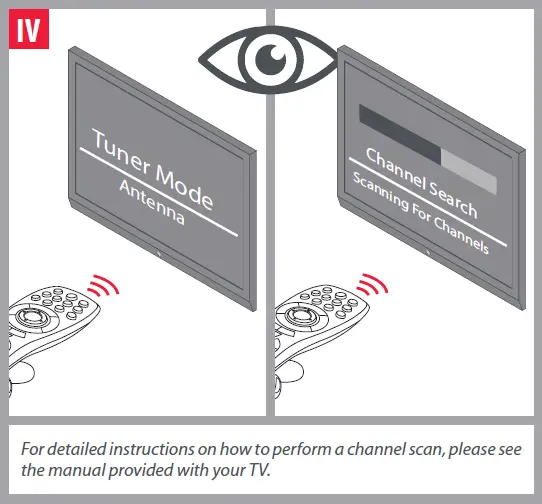 IV

Tuner Mode
Antenna

Channel Search
Scanning For Channels

For detailed instructions on how to perform a channel scan, please see the manual provided with your TV.