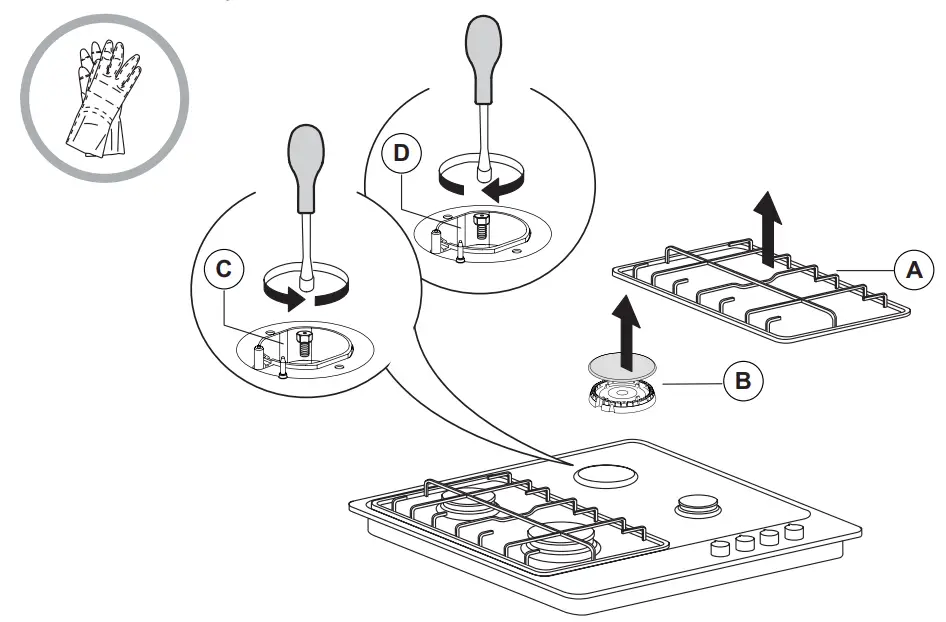 D
C
A
B