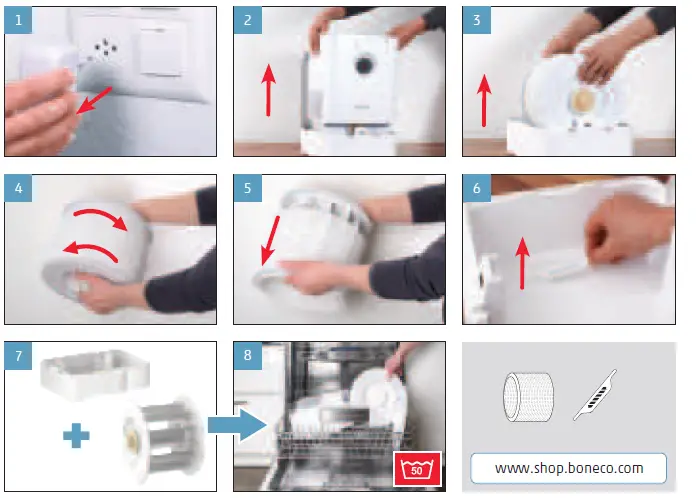 1

2

3

4

5

6

7

8

50

www.shop.boneco.com