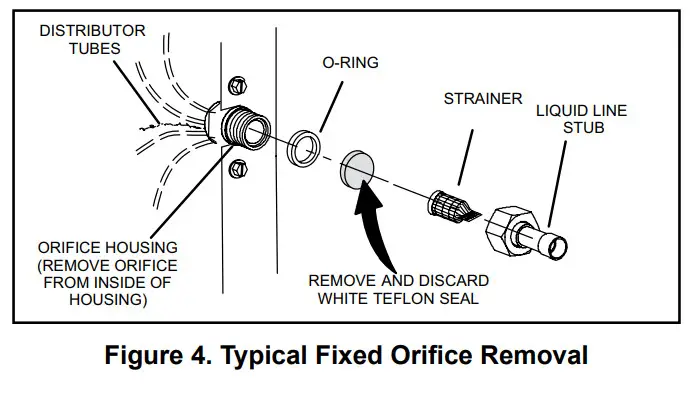 DISTRIBUTOR TUBES

O-RING

STRAINER

LIQUID LINE STUB

ORIFICE HOUSING (REMOVE ORIFICE FROM INSIDE OF HOUSING)

REMOVE AND DISCARD WHITE TEFLON SEAL

Figure 4. Typical Fixed Orifice Removal