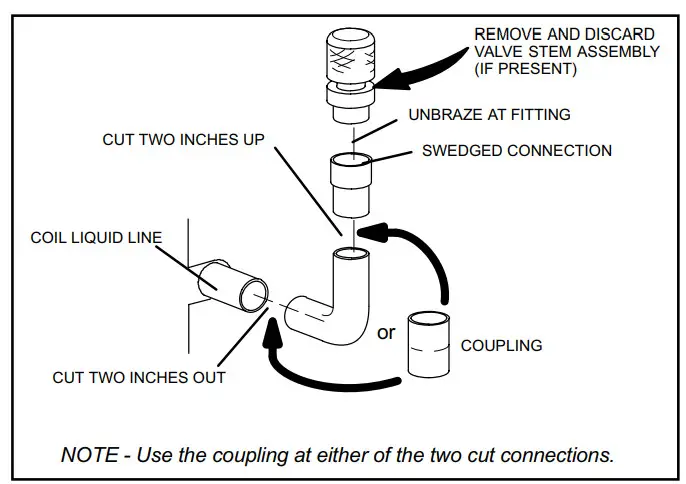 REMOVE AND DISCARD VALVE STEM ASSEMBLY (IF PRESENT)

UNBRAZE AT FITTING

CUT TWO INCHES UP

SWEDGED CONNECTION

COIL LIQUID LINE

or

COUPLING

CUT TWO INCHES OUT

NOTE - Use the coupling at either of the two cut connections.