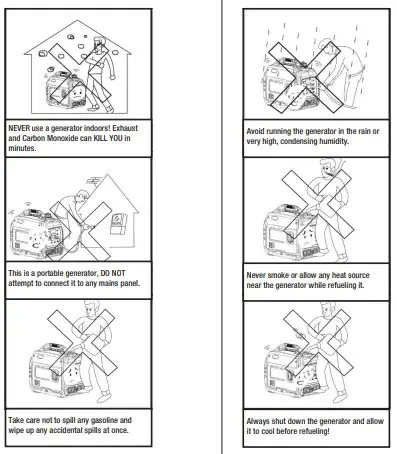 NEVER use a generator indoors! Exhaust and Carbon Monoxide can KILL YOU in minutes.

This is a portable generator, DO NOT attempt to connect it to any mains panel.

Take care not to spill any gasoline and wipe up any accidental spills at once.

Avoid running the generator in the rain or very high, condensing humidity.

Never smoke or allow any heat source near the generator while refueling it.

Always shut down the generator and allow it to cool before refueling!