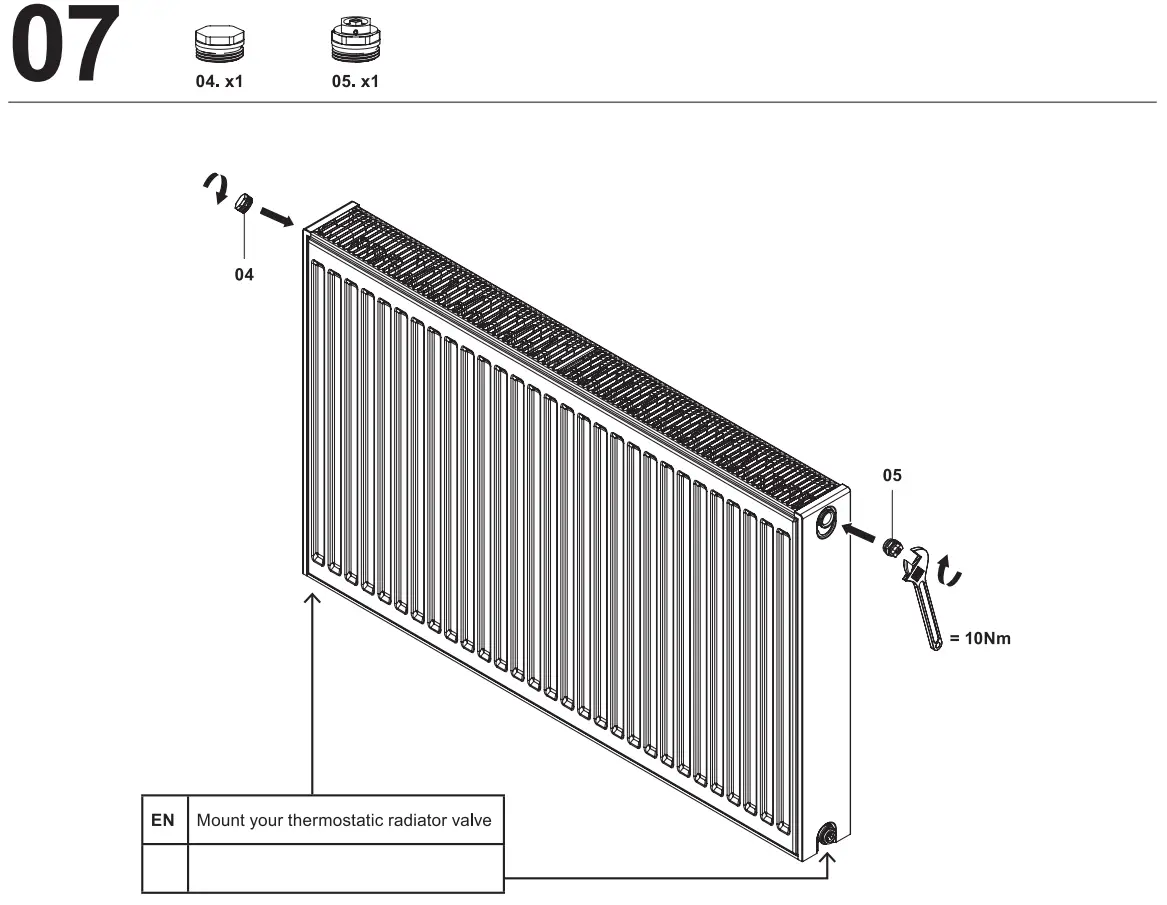 07

04. x1

05. x1

04

05

= 10Nm

| EN | Mount your thermostatic radiator valve |
|---|---|
| | |