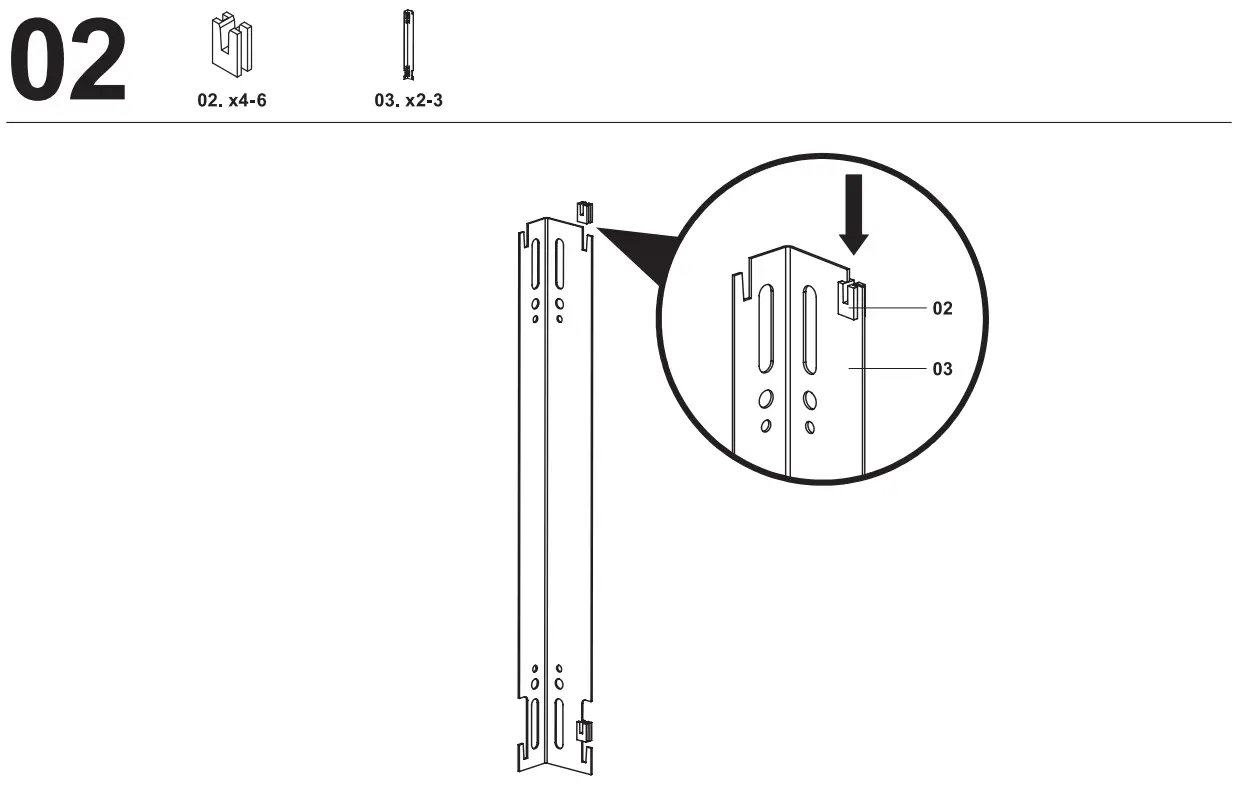 02

02. x4-6

03. x2-3

02

03