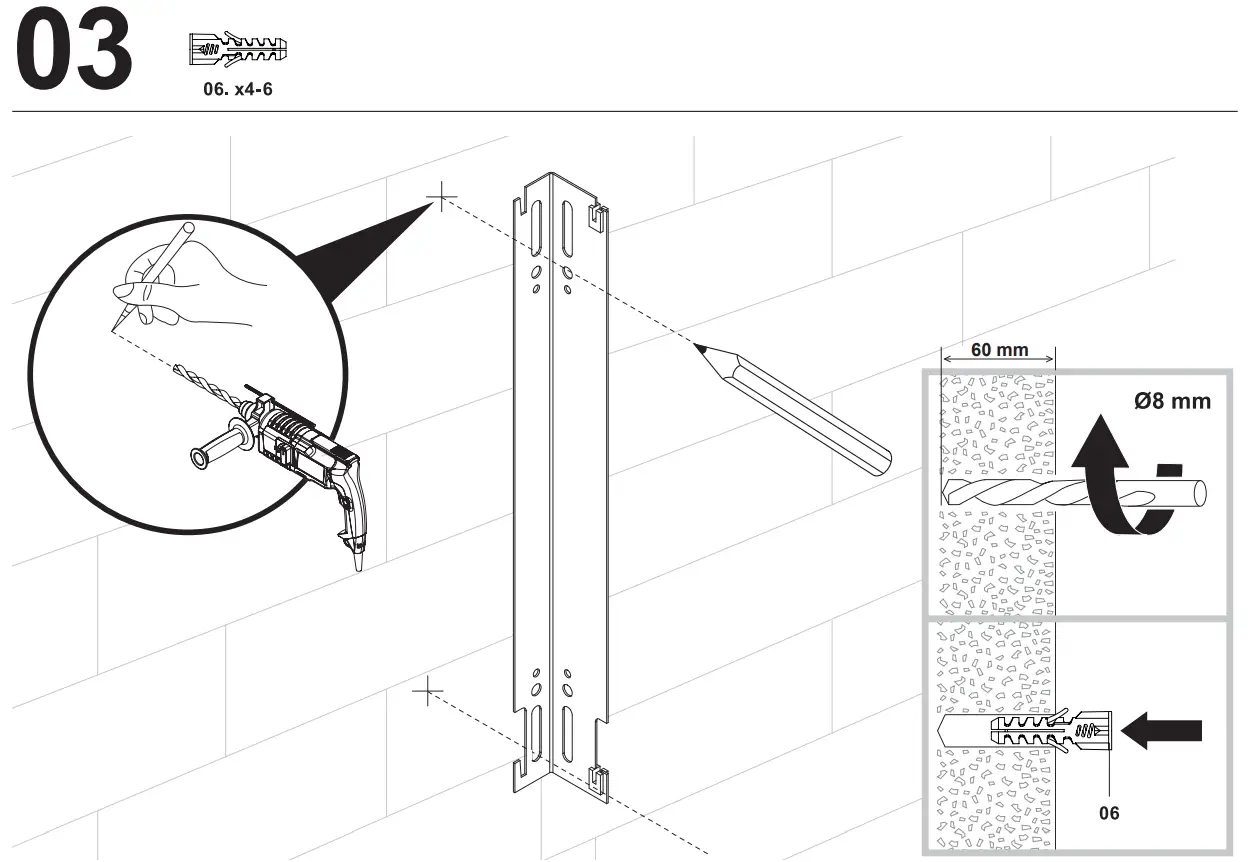 03

06. x4-6

60 mm

Ø8 mm

06