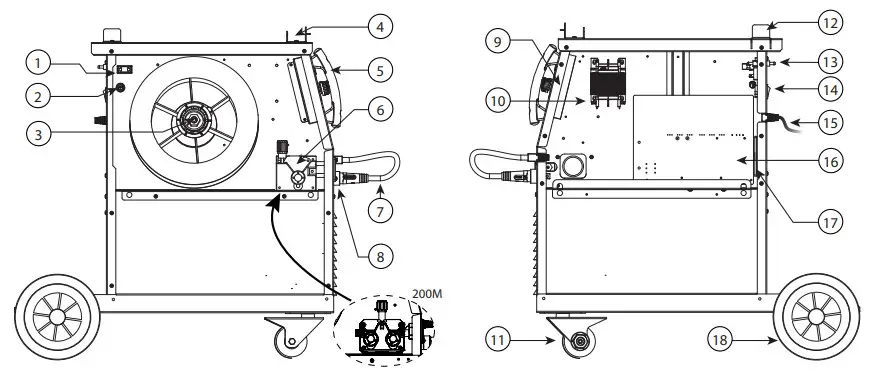 1
2
3
4
5
6
7
8
200M
9
10
11
12
13
14
15
16
17
18