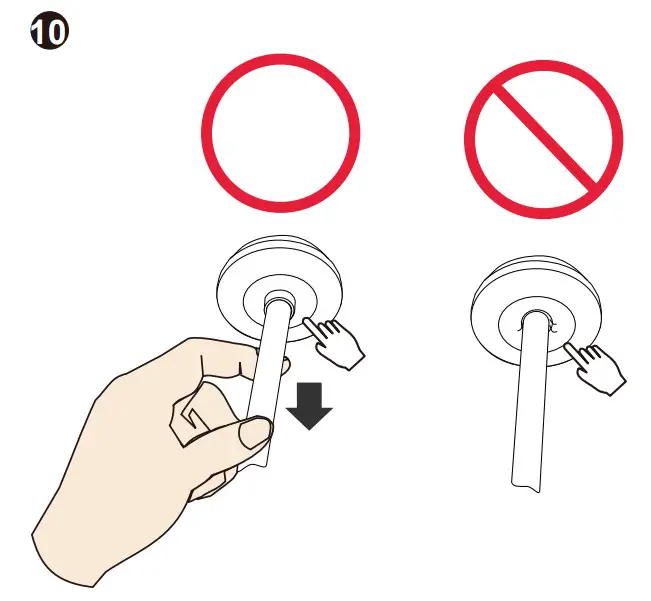 10