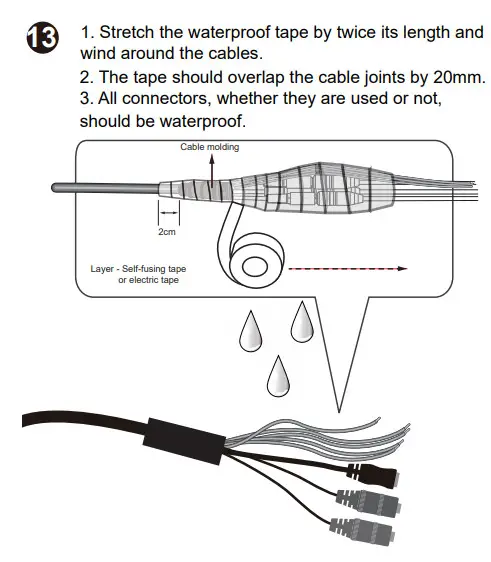 13

1. Stretch the waterproof tape by twice its length and wind around the cables.

2. The tape should overlap the cable joints by 20mm.

3. All connectors, whether they are used or not, should be waterproof.

Cable molding

2cm

Layer - Self-fusing tape or electric tape