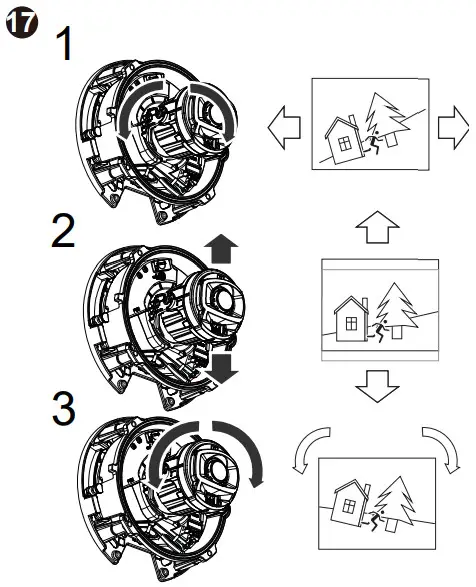 17
1
2
3