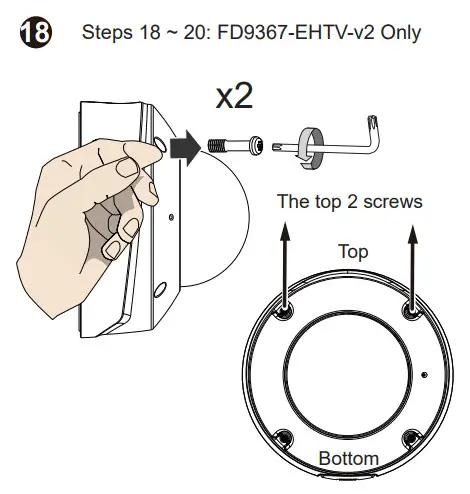 18 Steps 18 ~ 20: FD9367-EHTV-v2 Only

x2

The top 2 screws

Top

Bottom