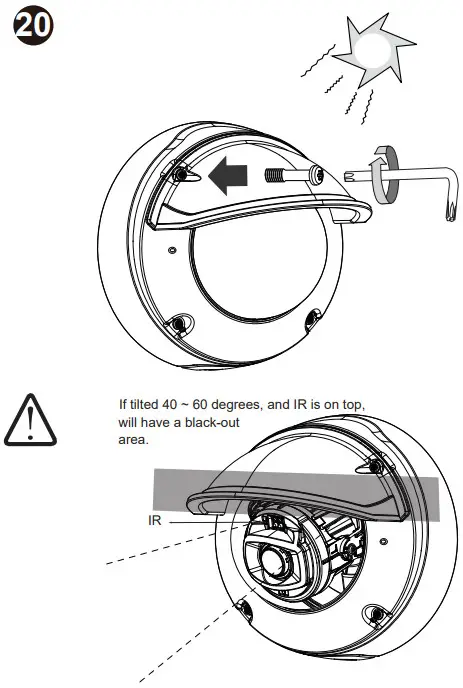 20

If tilted 40 ~ 60 degrees, and IR is on top, will have a black-out area.

IR