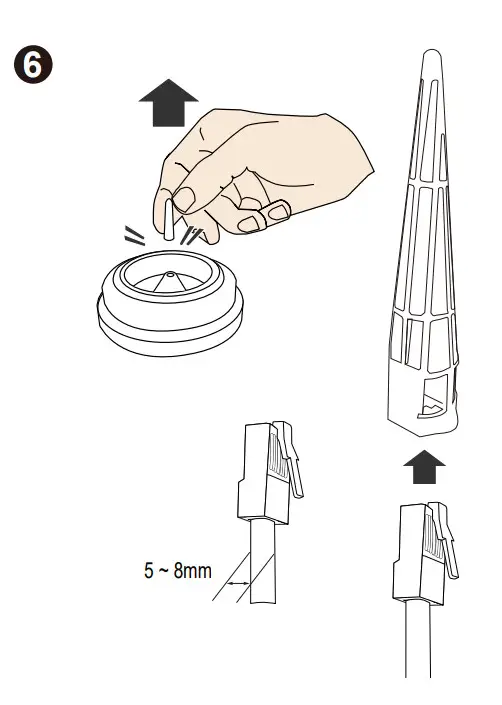 6

5 ~ 8mm