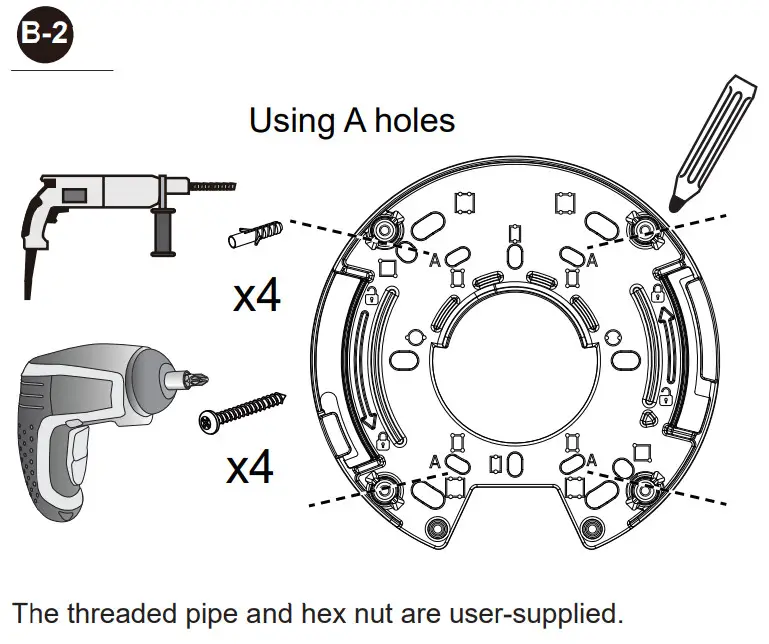 B-2

Using A holes

x4

x4

A
A
A
A

The threaded pipe and hex nut are user-supplied.