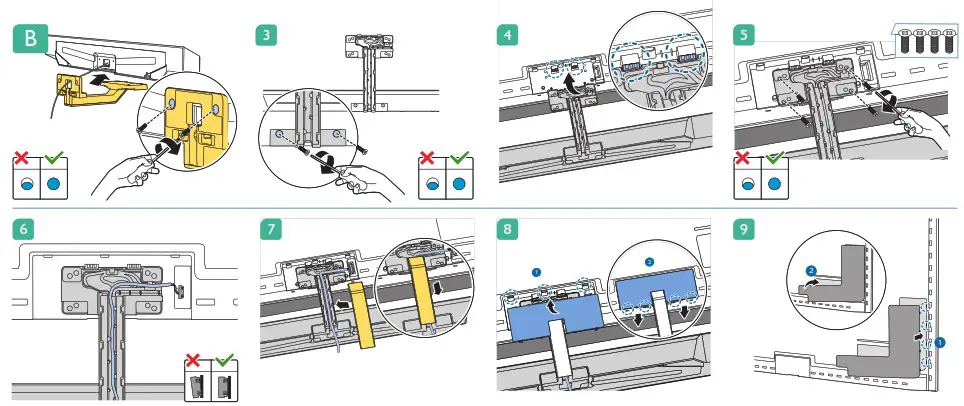 B

3

4

5

6

7

8

1

2

9

2

1