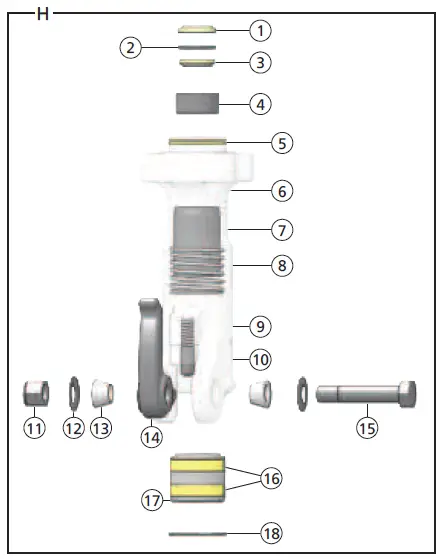 H

1

2

3

4

5

6

7

8

9

10

11 12 13 14

15

16

17

18