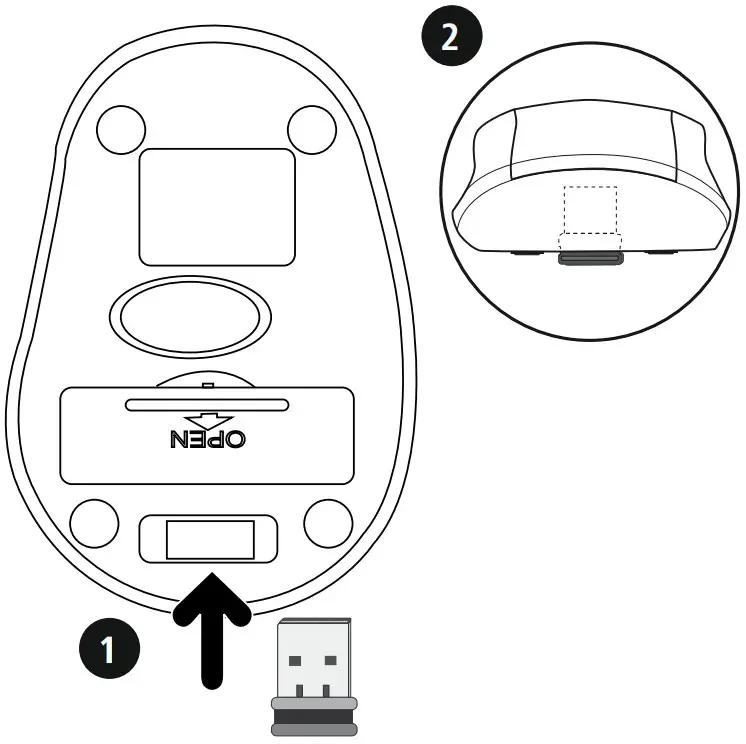 2

OPEN

1