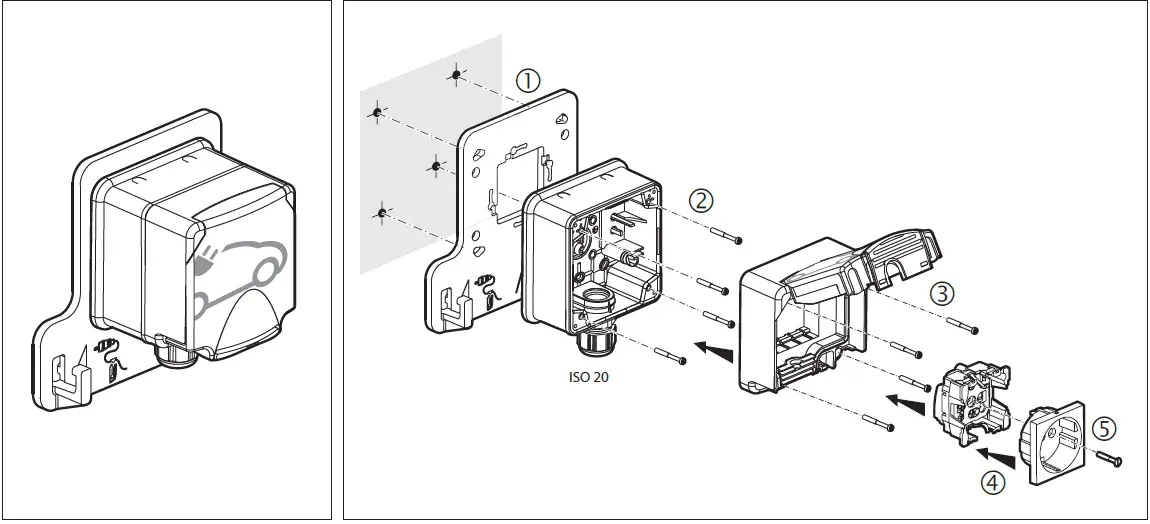 ①
②
③
ISO 20
④
⑤