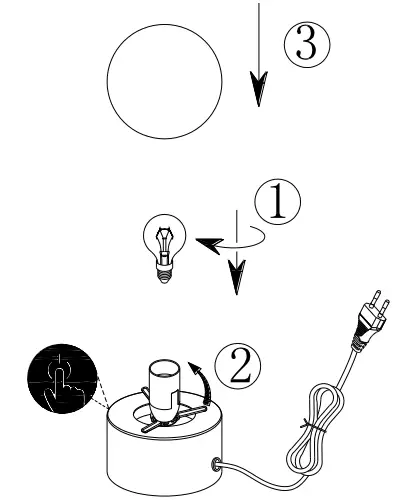 ③

①

②