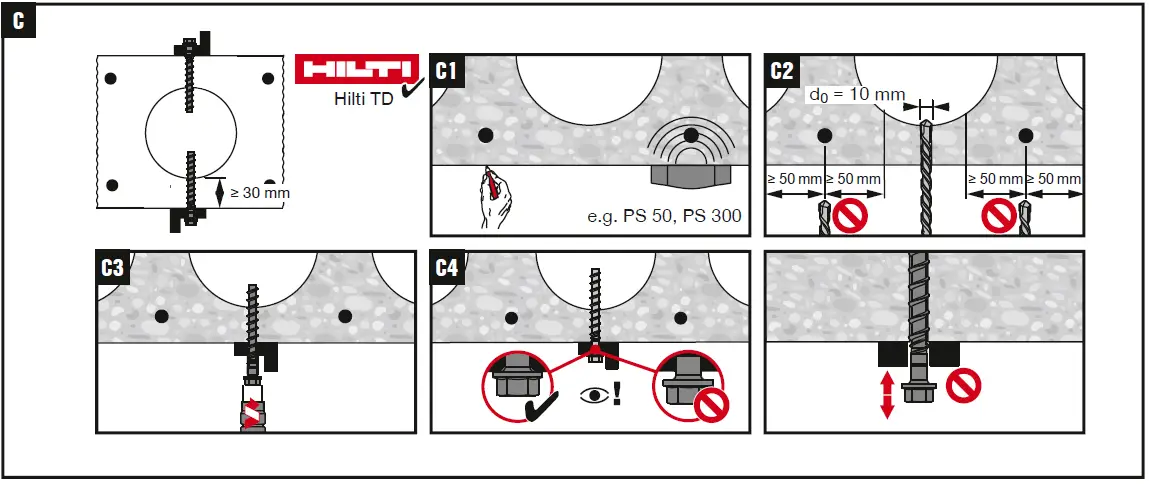 C

≥ 30 mm

HILTI
Hilti TD

C1

e.g. PS 50, PS 300

C2

$d_0$ = 10 mm

≥ 50 mm ≥ 50 mm

≥ 50 mm ≥ 50 mm

C3

C4

!