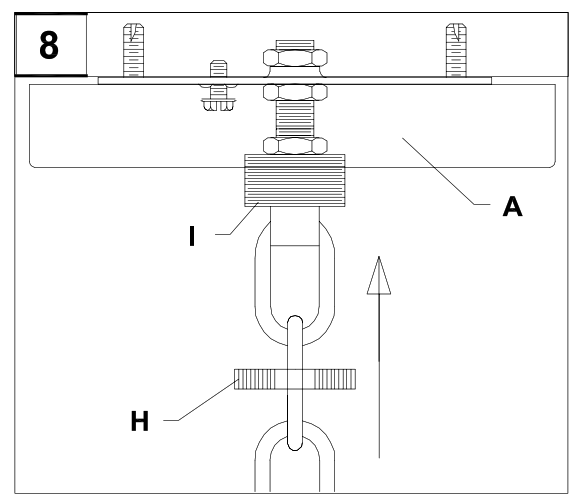 8

A

I

H