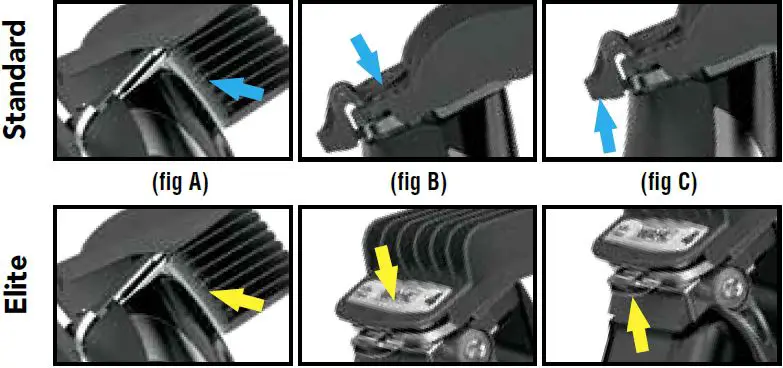 Standard

(fig A)

(fig B)

(fig C)

Elite