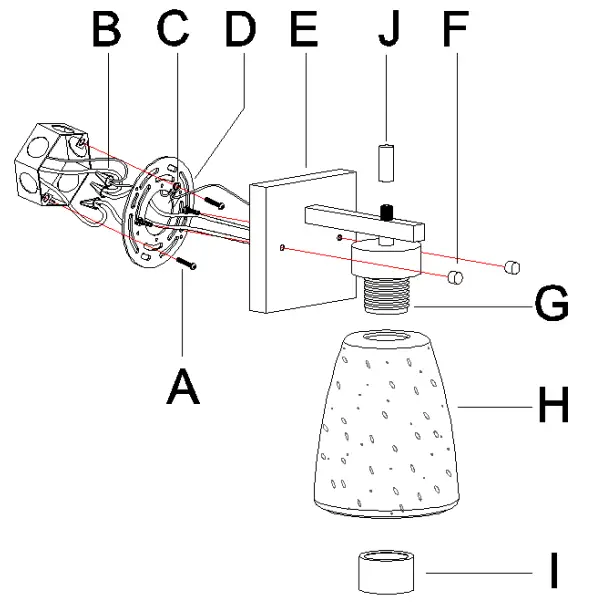 B C D E J F

G

A

H

I