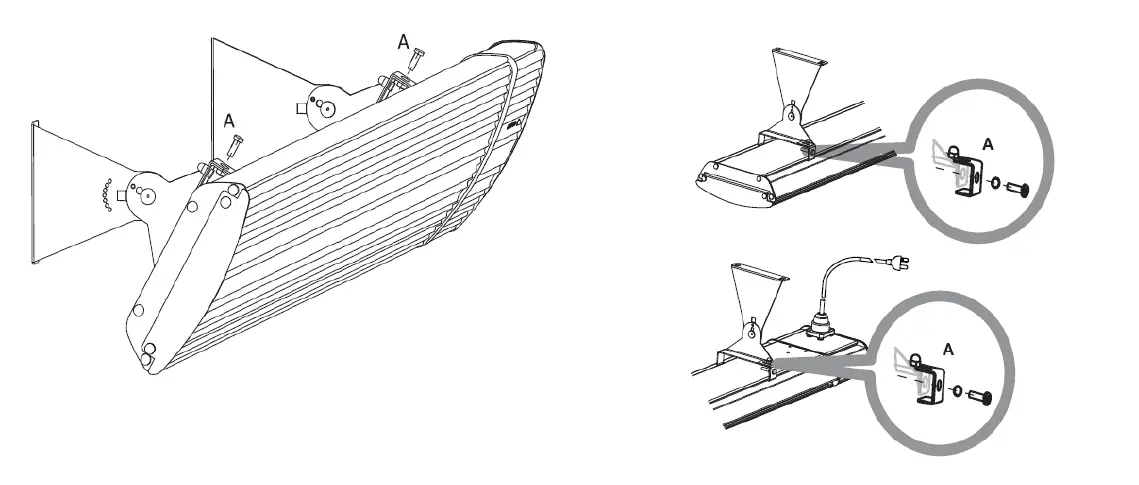 A
A
A
A