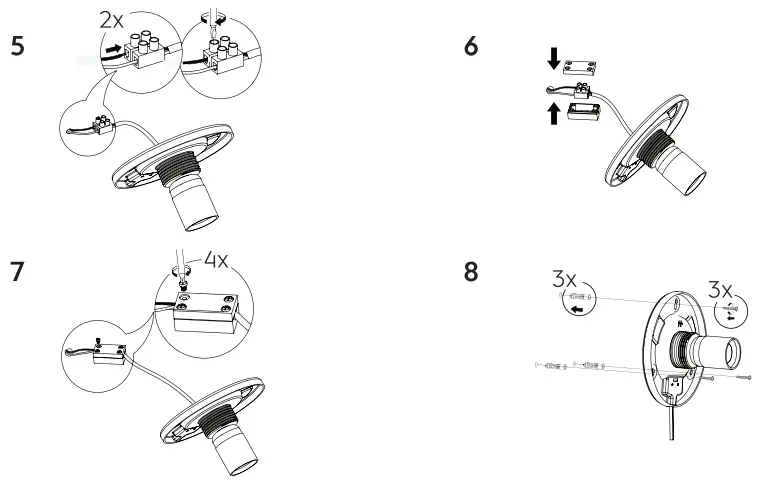 5

2x

6

7

4x

8

3x

3x