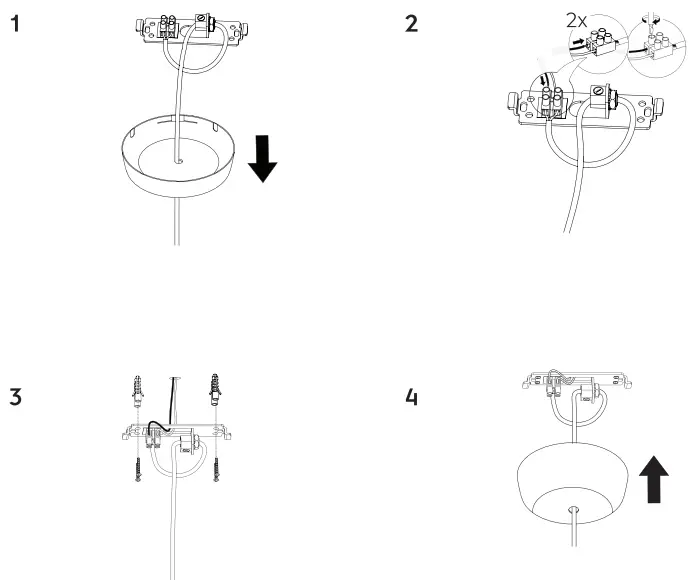 1

2

2x

3

4