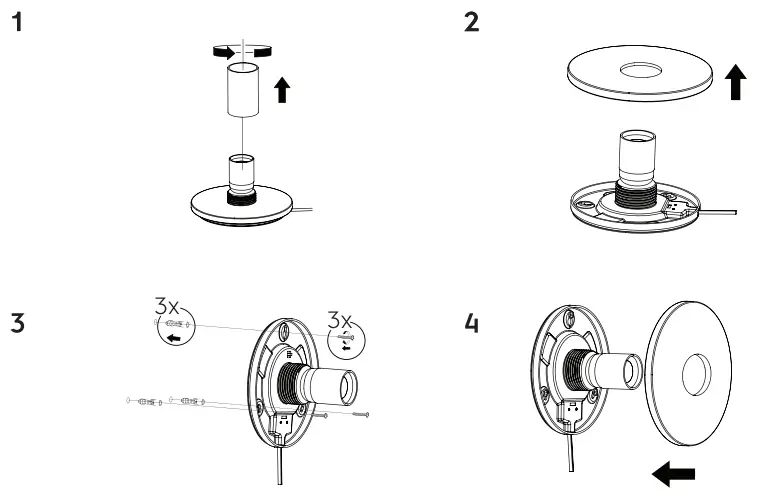 1

2

3

3x

3x

4