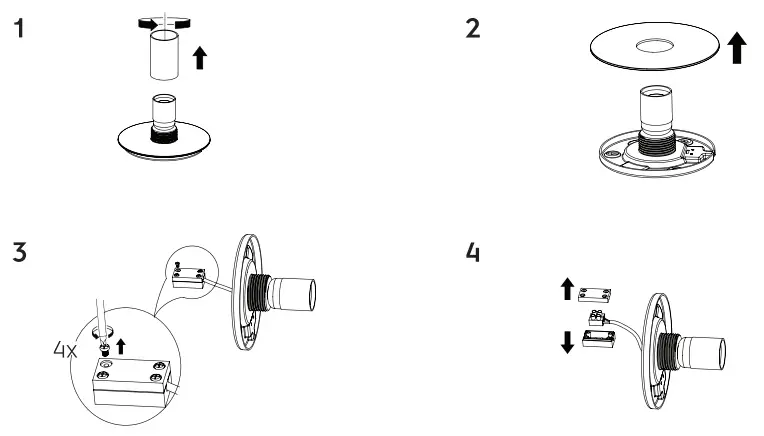 1

2

3

4x

4